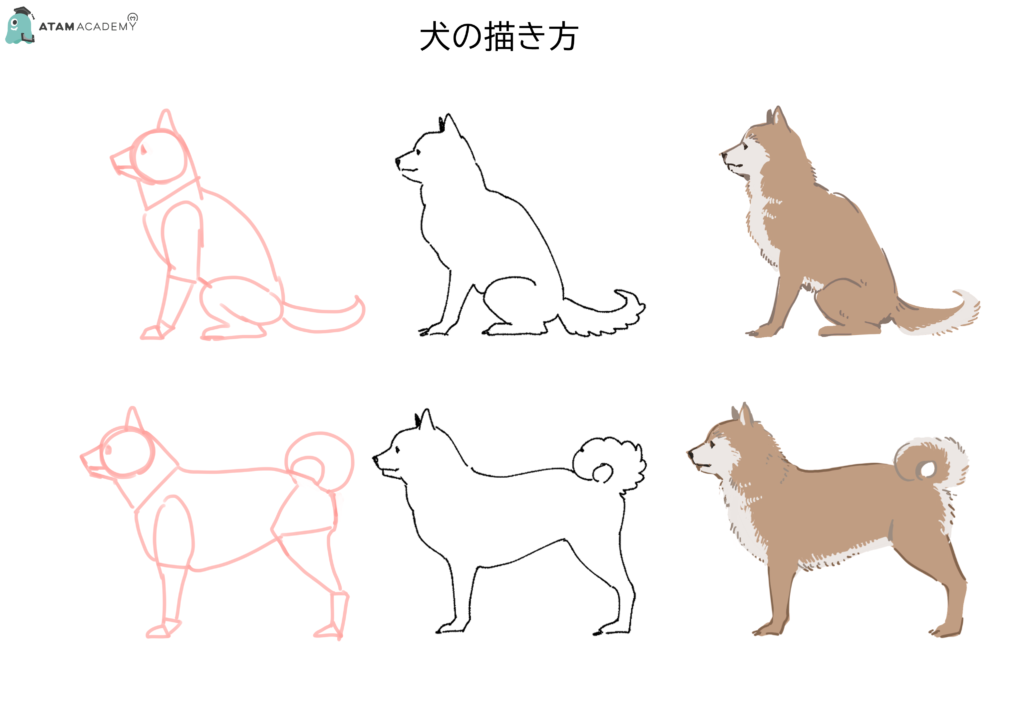 ATAM ACADEMY

犬の描き方